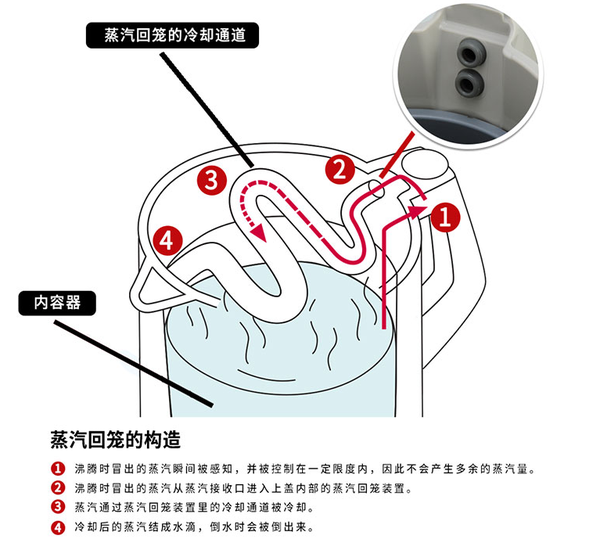 蒸汽回笼的冷却通道

3

2

1

4

内容器

蒸汽回笼的构造

1 沸腾时冒出的蒸汽瞬间被感知，并被控制在一定限度内，因此不会产生多余的蒸汽量。

2 沸腾时冒出的蒸汽从蒸汽接收口进入上盖内部的蒸汽回笼装置。

3 蒸汽通过蒸汽回笼装置里的冷却通道被冷却。

4 冷却后的蒸汽结成水滴，倒水时会被倒出来。