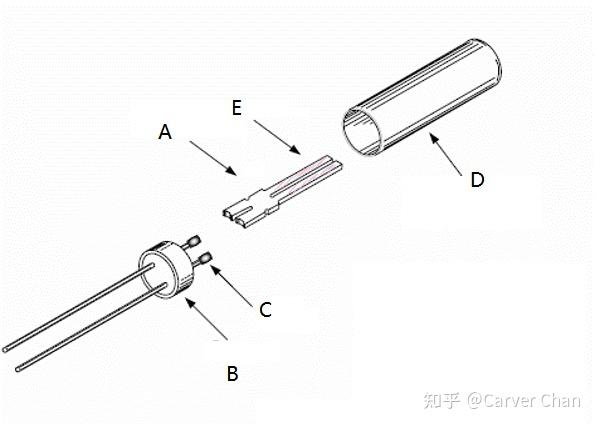 E
A
D
C
B
知乎 @Carver Chan