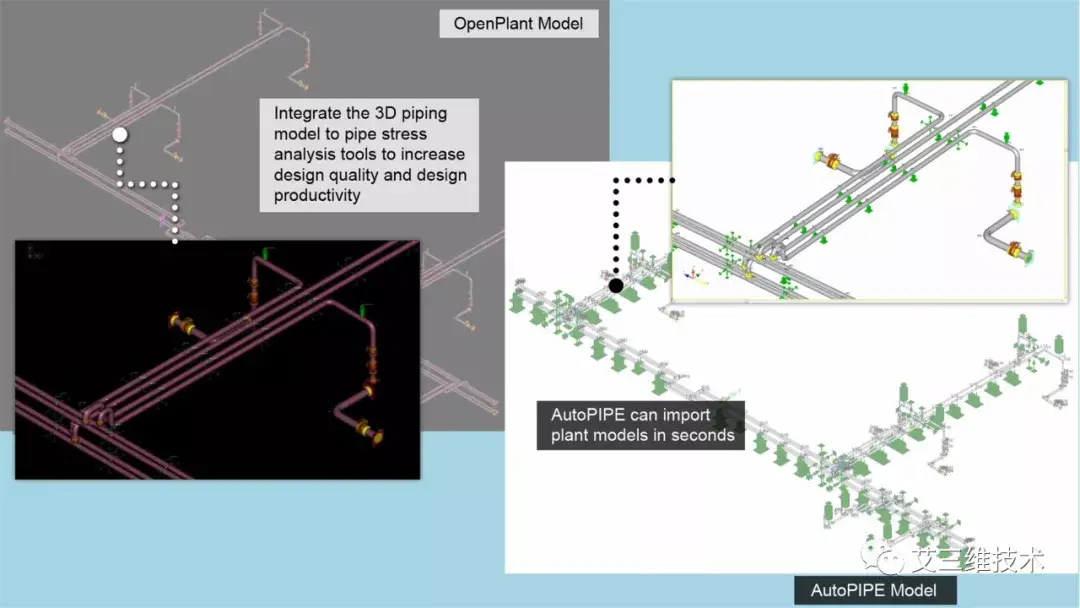 OpenPlant Model

Integrate the 3D piping model to pipe stress analysis tools to increase design quality and design productivity

AutoPIPE can import plant models in seconds

艾三维技术

AutoPIPE Model