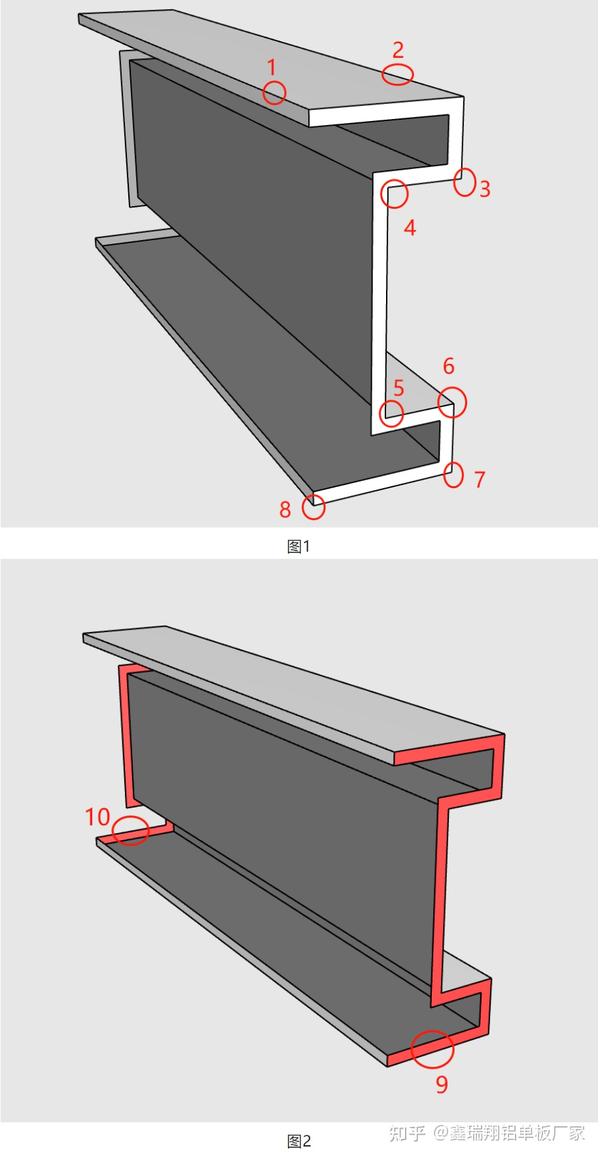 1
2
3
4
5
6
7
8
图1

10
9
图2

知乎 @鑫瑞翔铝单板厂家