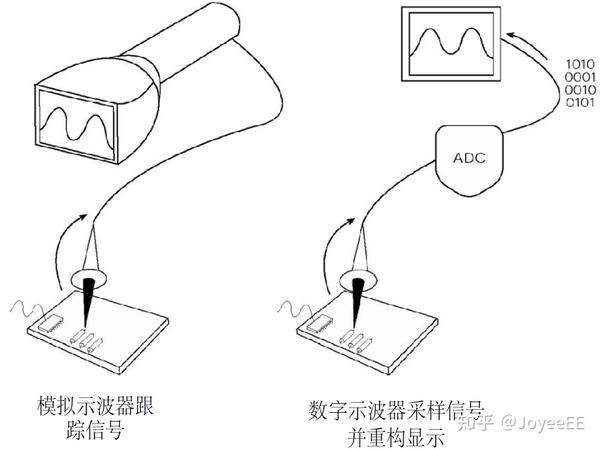 1010
0001
0010
0101

ADC

模拟示波器跟踪信号

数字示波器采样信号并重构显示

知乎 @JoyeeEE