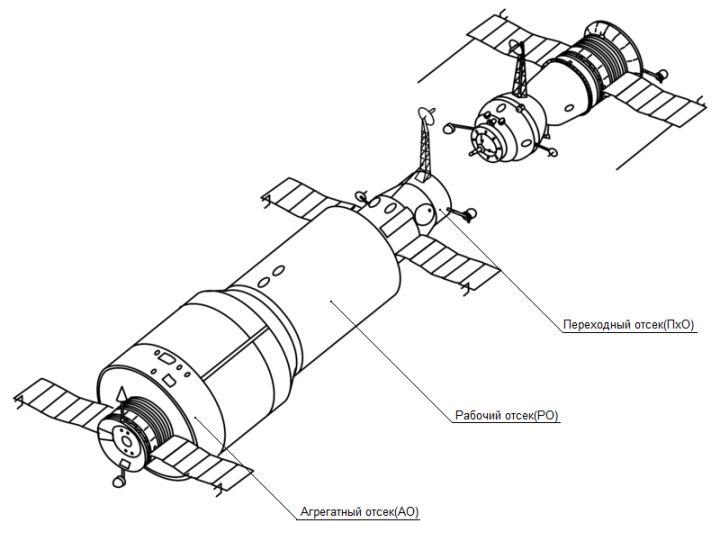 Переходный отсек(ПхО)

Рабочий отсек(РО)

Агрегатный отсек(АО)