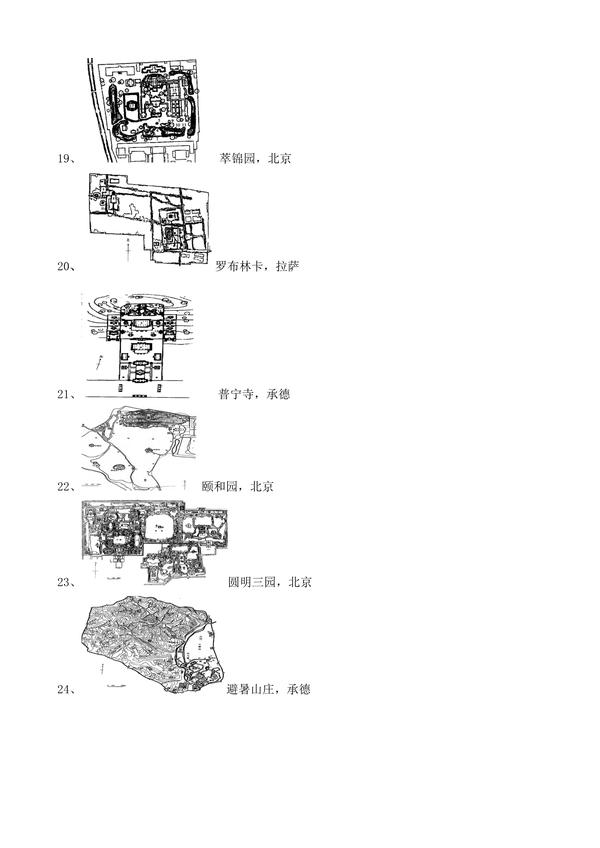 19、 萃锦园，北京

20、 罗布林卡，拉萨

21、 普宁寺，承德

22、 颐和园，北京

23、 圆明三园，北京

24、 避暑山庄，承德