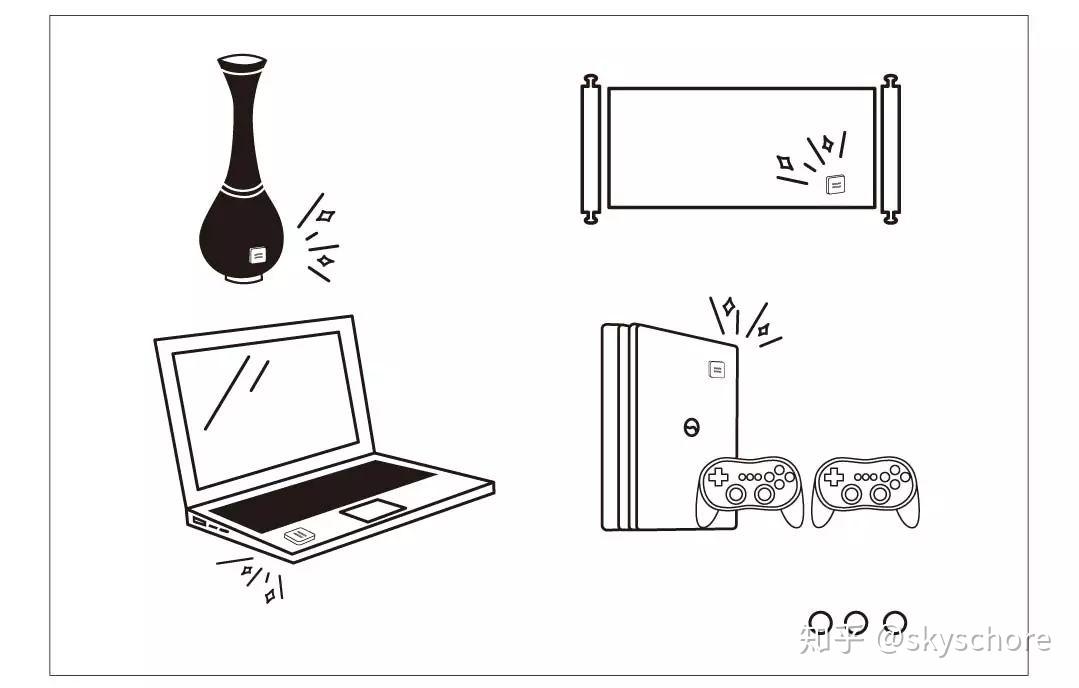 知乎 @skyschore