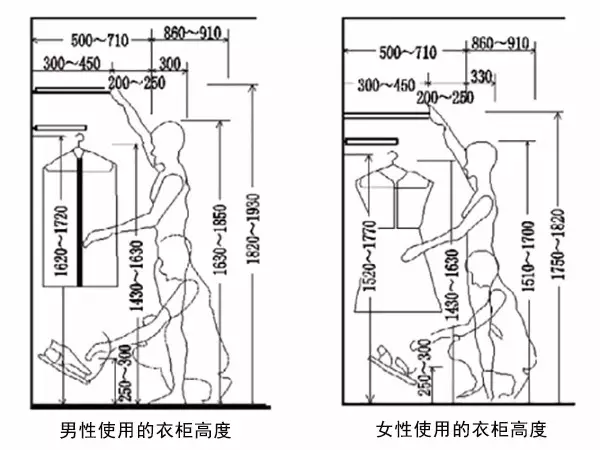 500~710
860~910
300~450
300
200~250
1620~1720
1430~1630
1630~1850
1820~1930
250~300
男性使用的衣柜高度

500~710
860~910
300~450
330
200~250
1520~1770
1430~1630
1510~1700
1750~1820
250~300
女性使用的衣柜高度