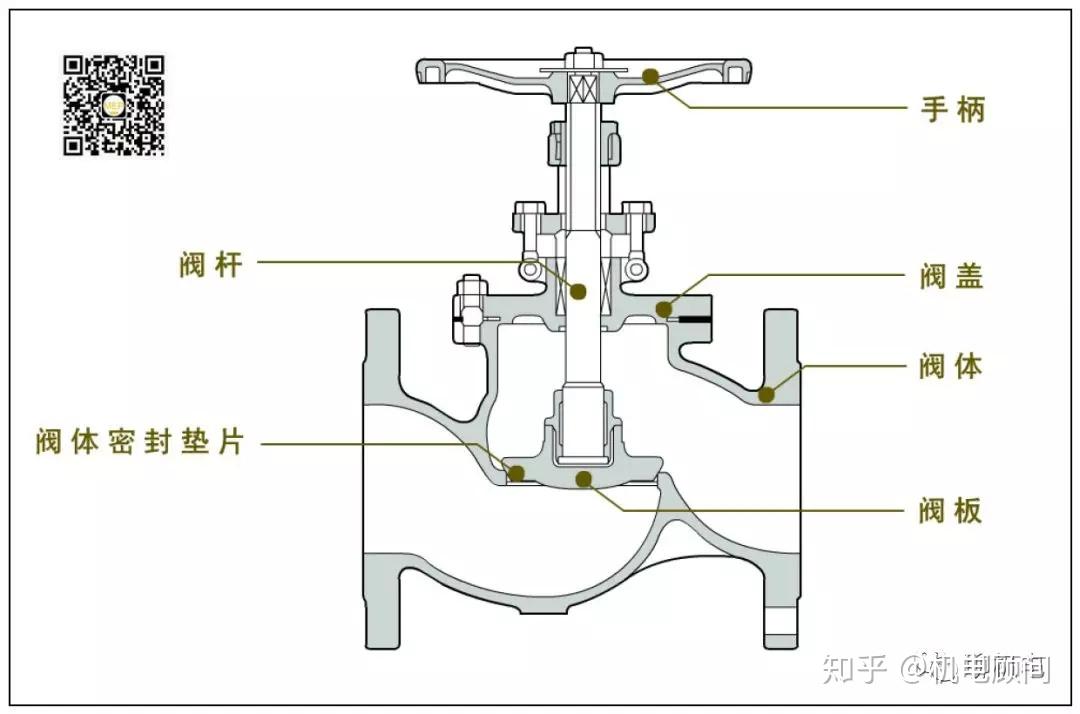 手柄
阀杆
阀盖
阀体
阀体密封垫片
阀板
知乎 @机电顾问