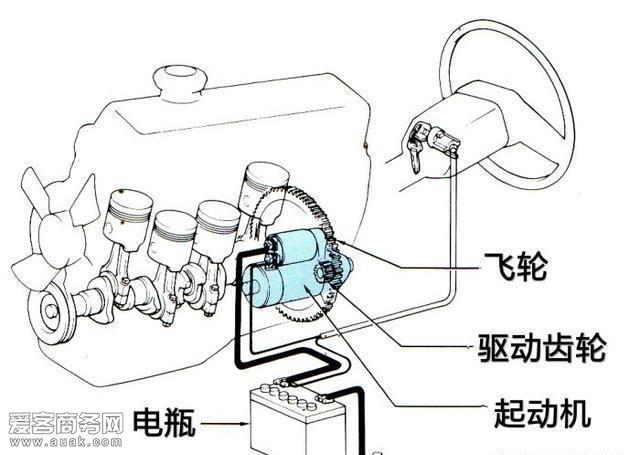 飞轮

驱动齿轮

起动机

电瓶

爱客商务网
www.auak.com