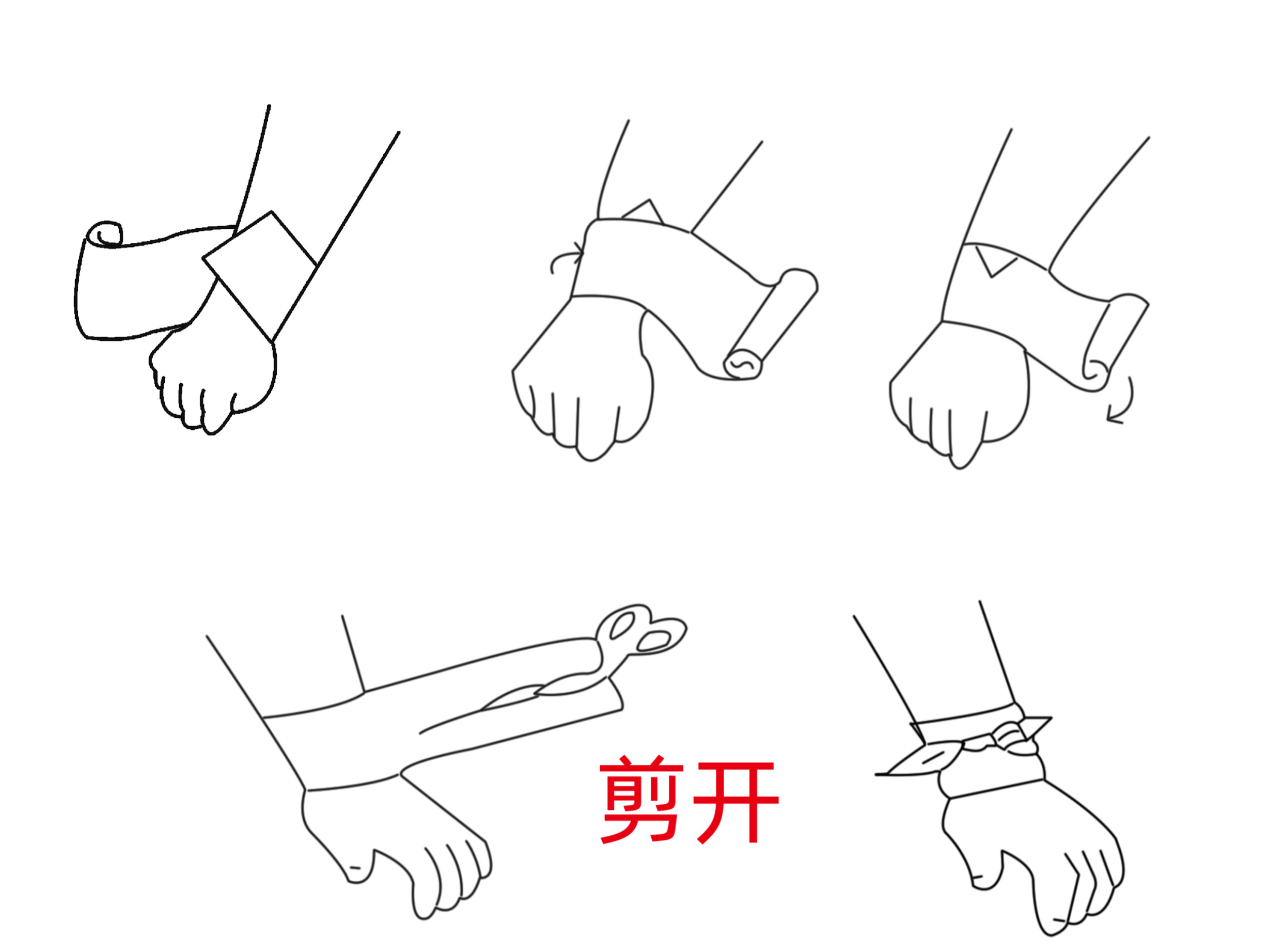 剪开