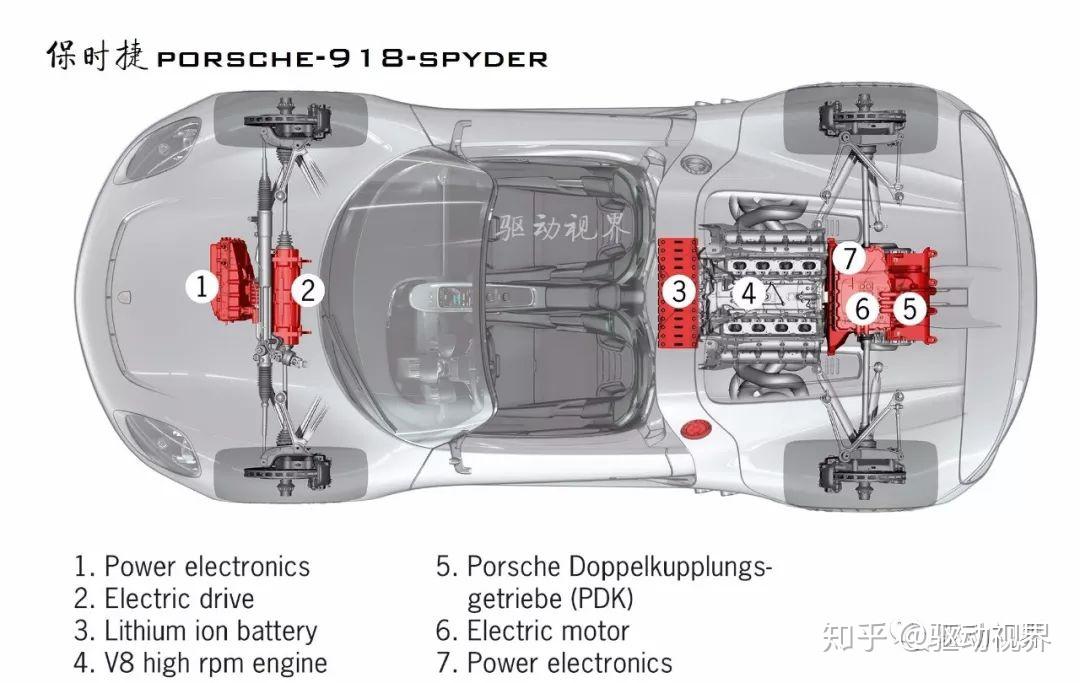 保时捷 PORSCHE-918-SPYDER

驱动视界

1

2

3

4

7

6

5

1. Power electronics
2. Electric drive
3. Lithium ion battery
4. V8 high rpm engine

5. Porsche Doppelkupplungsgetriebe (PDK)
6. Electric motor
7. Power electronics

知乎 @驱动视界