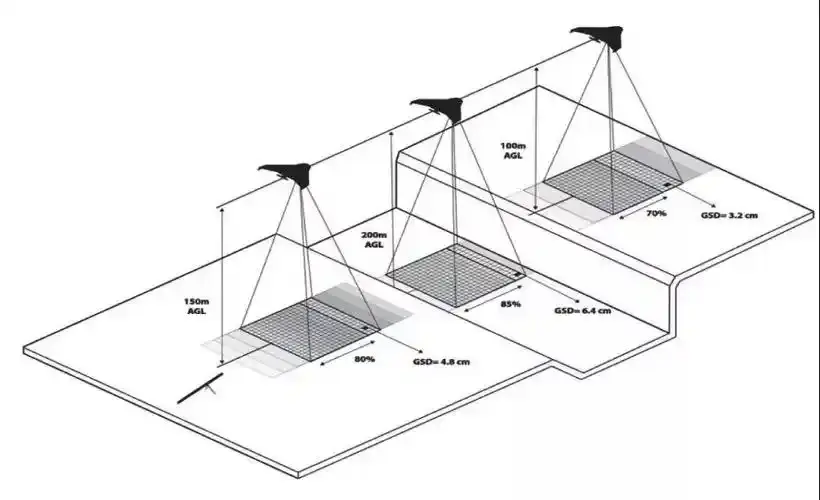 100m
AGL

70%

GSD= 3.2 cm

200m
AGL

85%

GSD= 6.4 cm

150m
AGL

80%

GSD= 4.8 cm