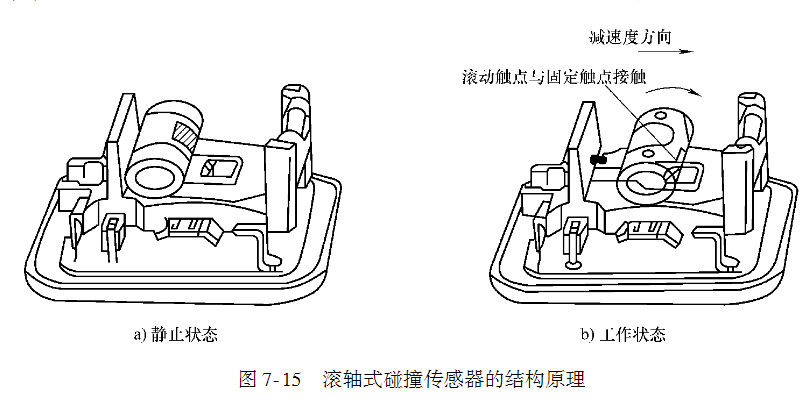 减速度方向

滚动触点与固定触点接触

a) 静止状态

b) 工作状态

图 7-15 滚轴式碰撞传感器的结构原理