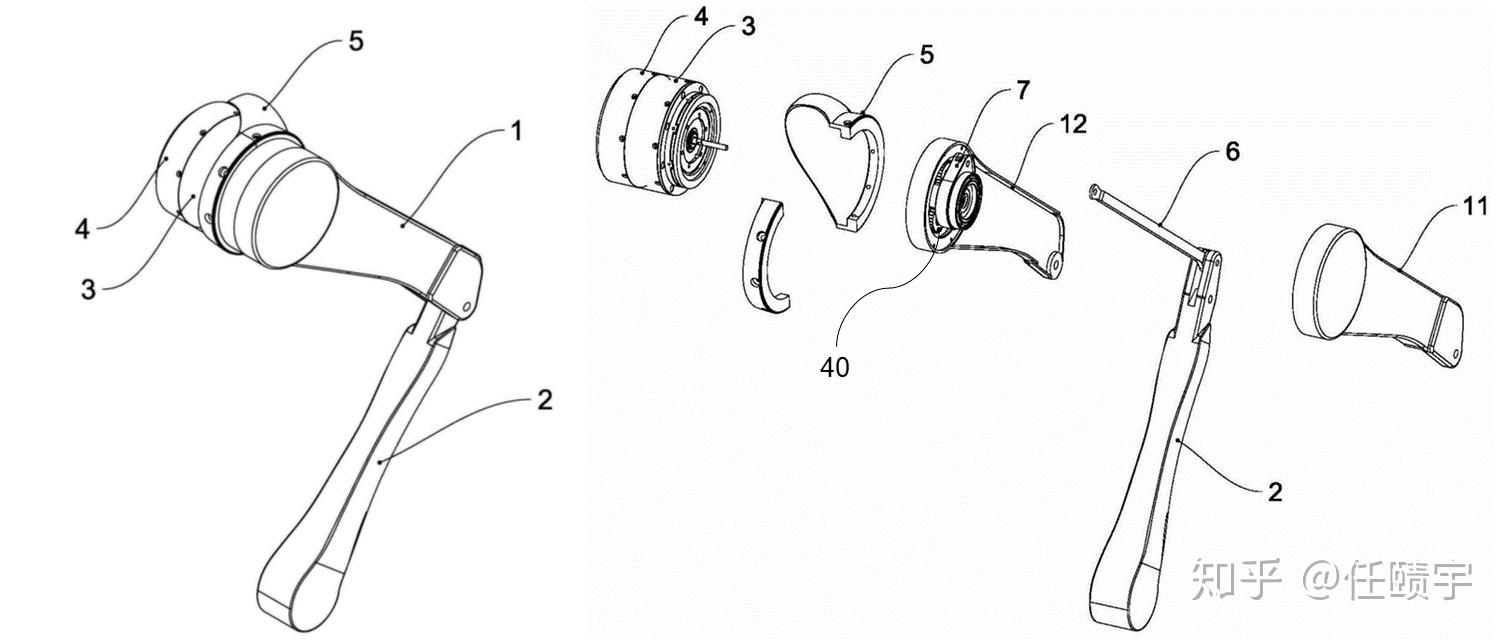 5
1
4
3
2

4
3
5
7
12
6
11
40
2

知乎 @任赜宇