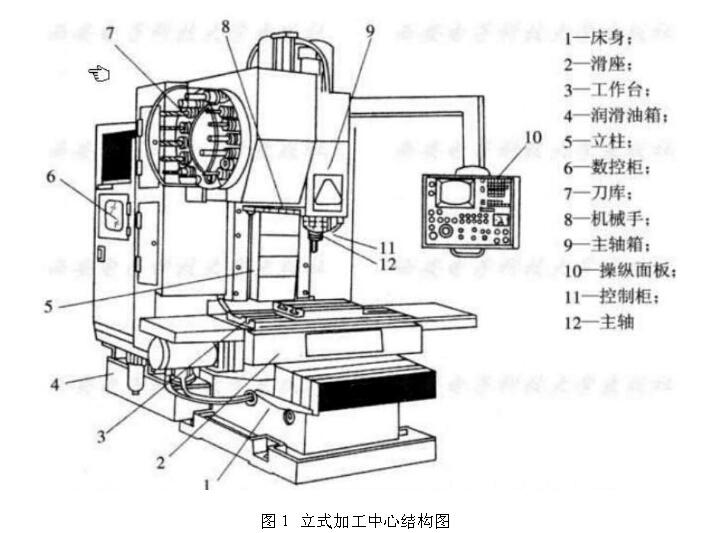 7
8
9
10
6
11
12
5
4
3
2
1

1—床身；
2—滑座；
3—工作台；
4—润滑油箱；
5—立柱；
6—数控柜；
7—刀库；
8—机械手；
9—主轴箱；
10—操纵面板；
11—控制柜；
12—主轴

图 1 立式加工中心结构图