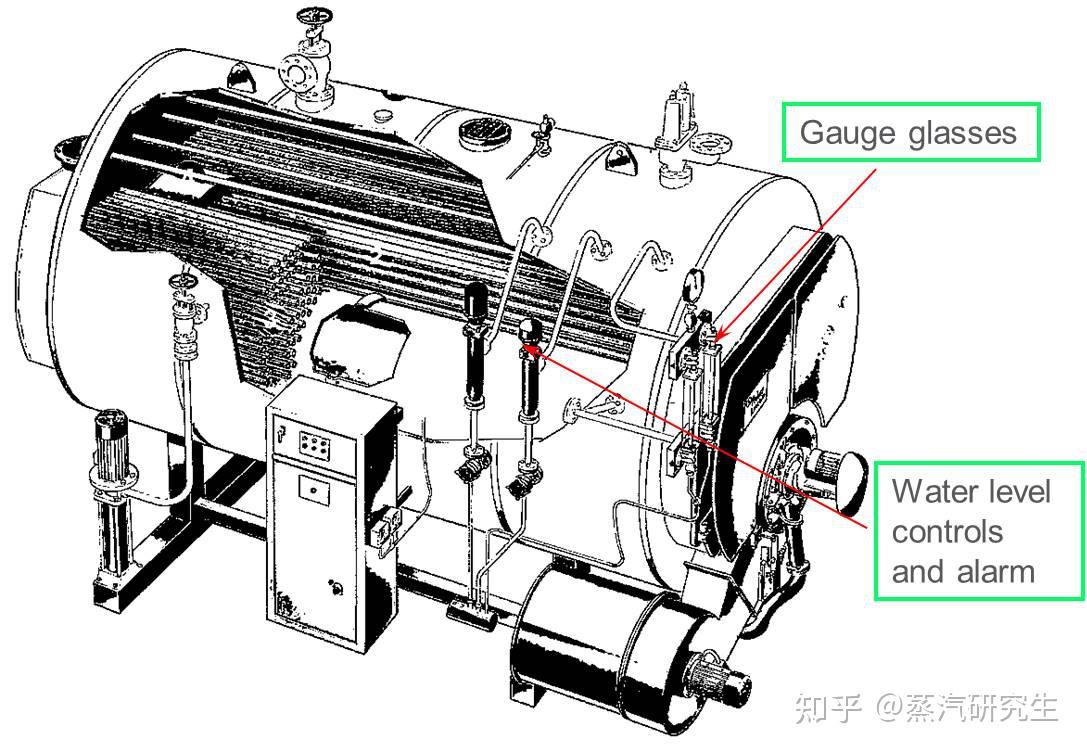 Gauge glasses

Water level controls and alarm

知乎 @蒸汽研究生