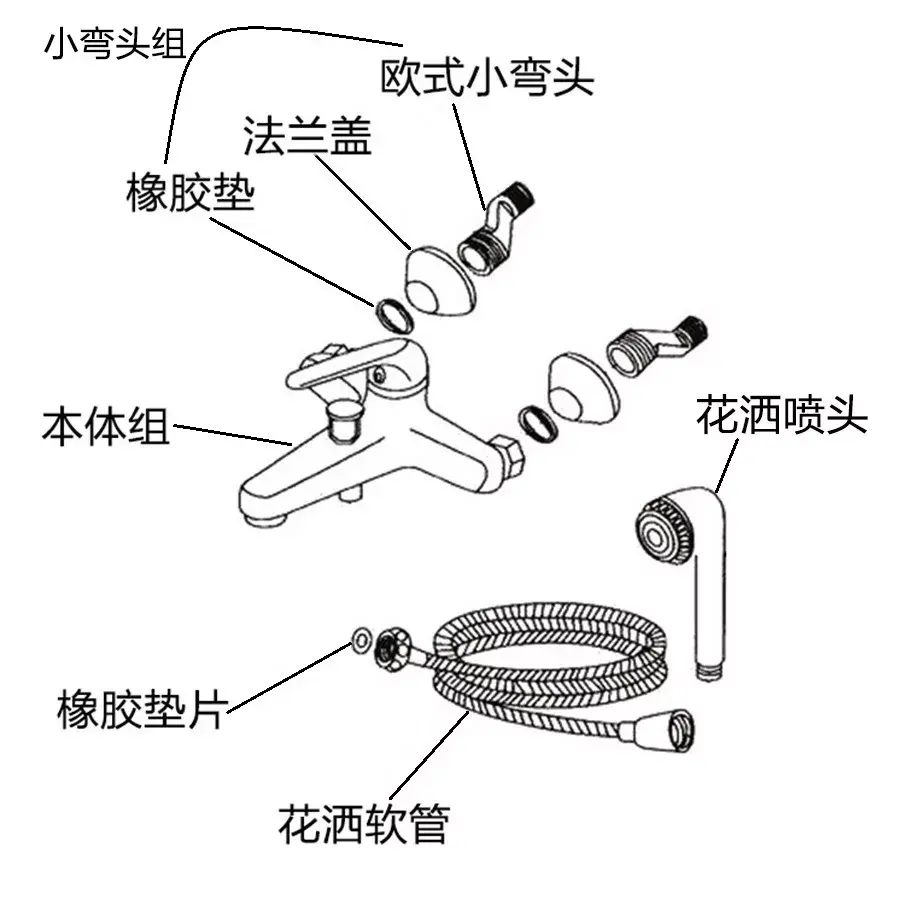 小弯头组
欧式小弯头
法兰盖
橡胶垫
本体组
花洒喷头
橡胶垫片
花洒软管