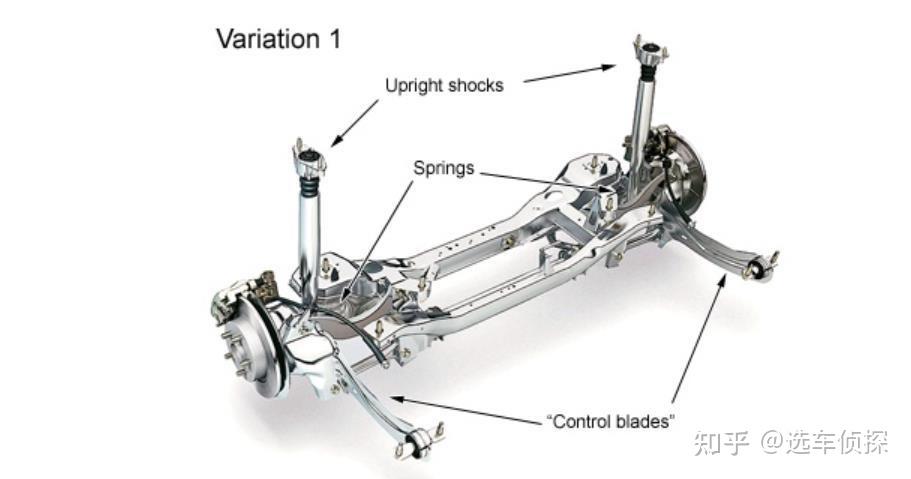 Variation 1

Upright shocks

Springs

"Control blades"

知乎 @选车侦探