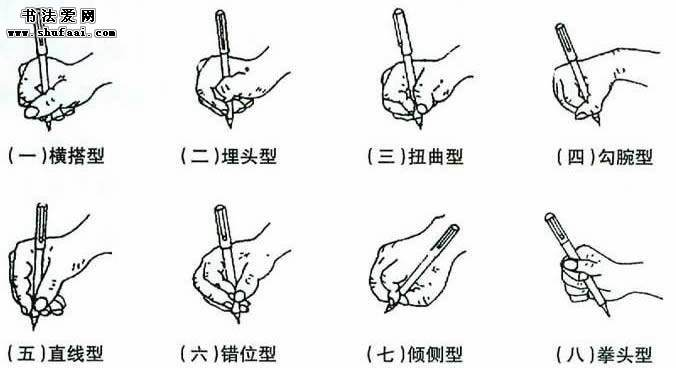 书法爱网
www.shufaai.com

(一)横搭型

(二)埋头型

(三)扭曲型

(四)勾腕型

(五)直线型

(六)错位型

(七)倾侧型

(八)拳头型