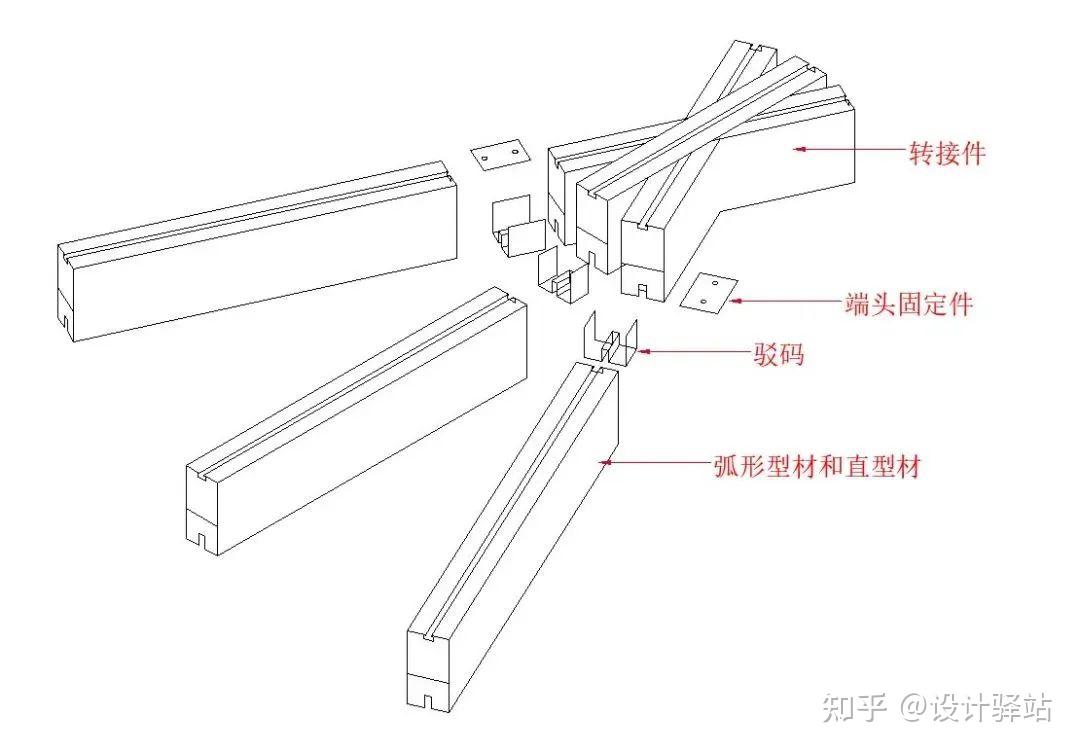 转接件

端头固定件

驳码

弧形型材和直型材

知乎 @设计驿站