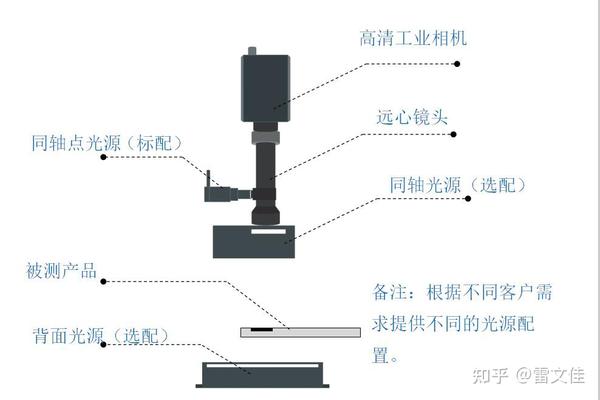 高清工业相机

远心镜头

同轴点光源（标配）

同轴光源（选配）

被测产品

备注：根据不同客户需求提供不同的光源配置。

背面光源（选配）

知乎 @雷文佳