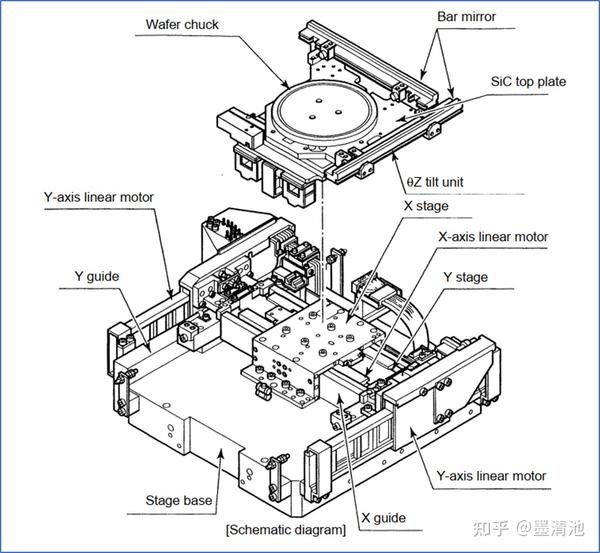 Wafer chuck

Bar mirror

SiC top plate

θZ tilt unit

Y-axis linear motor

X stage

X-axis linear motor

Y guide

Y stage

Y-axis linear motor

Stage base

X guide

[Schematic diagram]

知乎 @墨清池