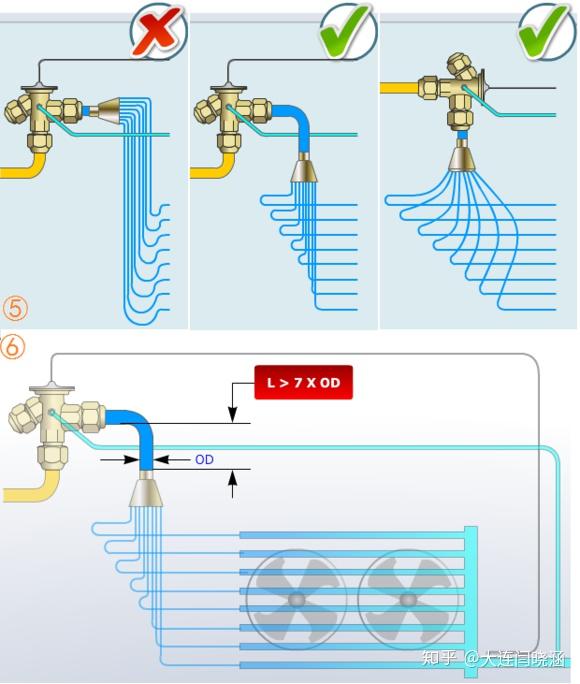 ⑤

⑥

L > 7 X OD

OD

知乎 @大连闫晓涵