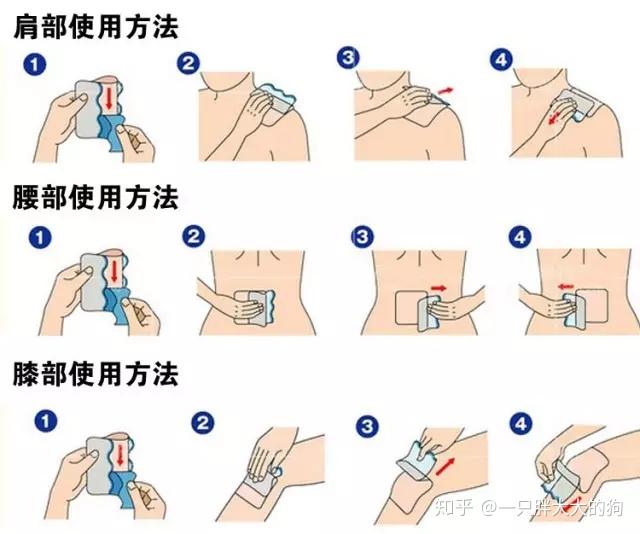 肩部使用方法

1 2 3 4

腰部使用方法

1 2 3 4

膝部使用方法

1 2 3 4

知乎 @一只胖大大的狗