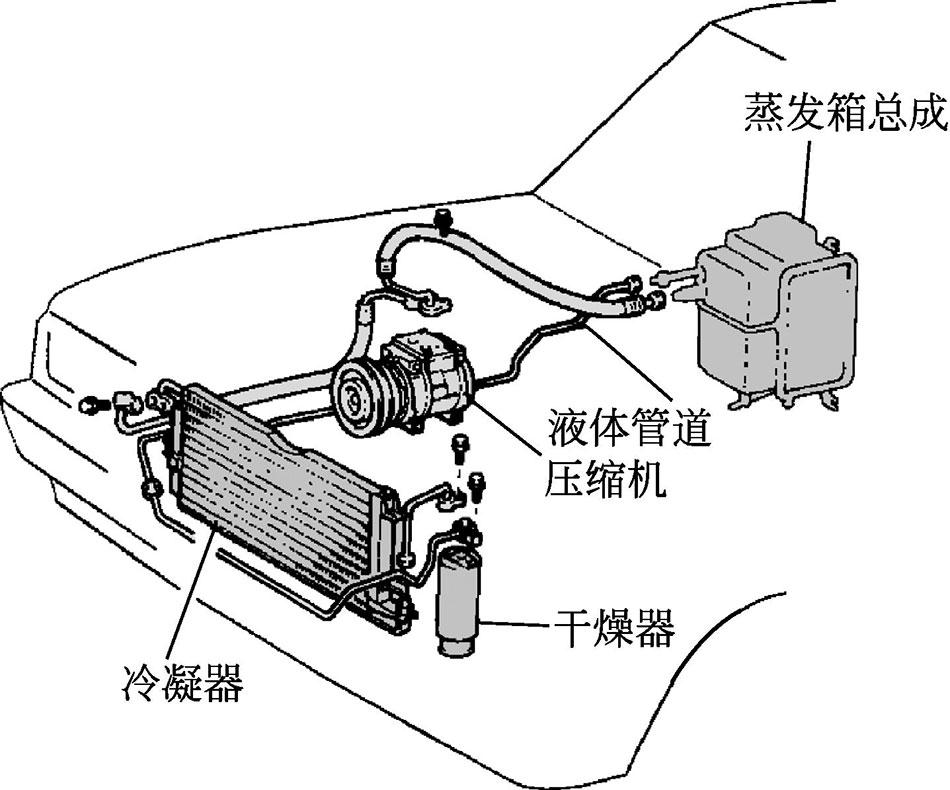 蒸发箱总成
液体管道
压缩机
干燥器
冷凝器