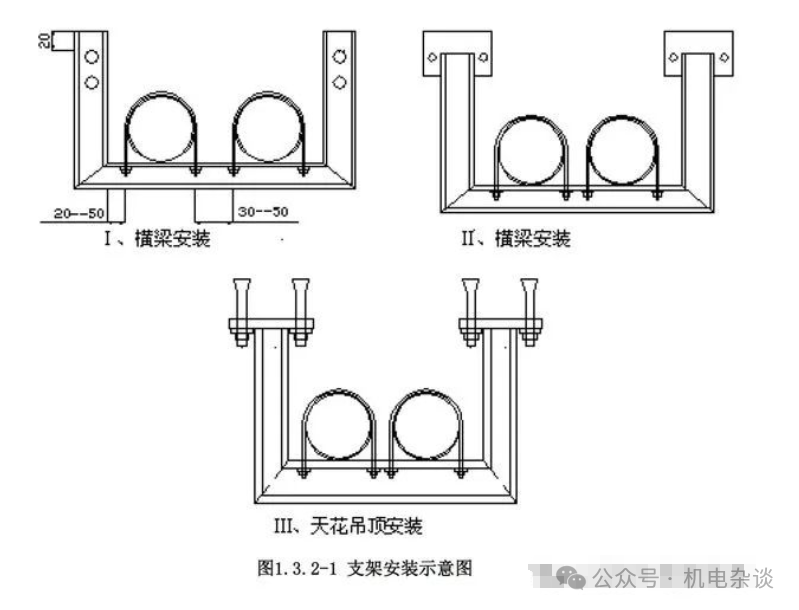 20

20--50

30--50

I、横梁安装

II、横梁安装

III、天花吊顶安装

图1.3.2-1 支架安装示意图

公众号 · 机电杂谈