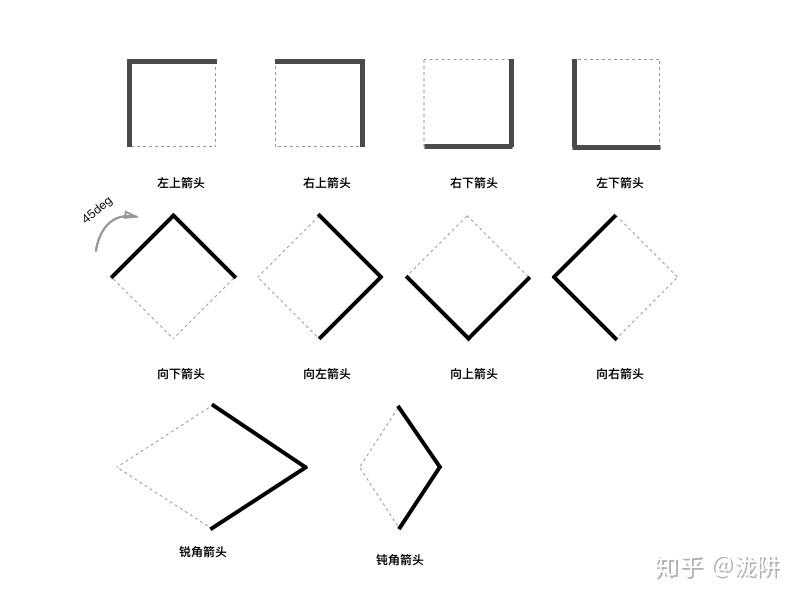 左上箭头

右上箭头

右下箭头

左下箭头

45deg

向下箭头

向左箭头

向上箭头

向右箭头

锐角箭头

钝角箭头

知乎 @泷阱