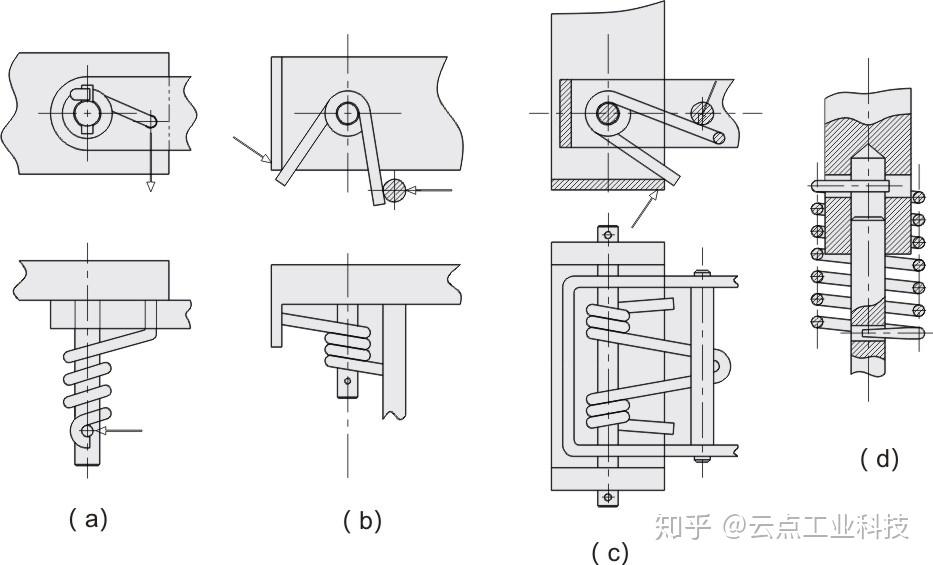 ( a)

( b)

( c)

( d)

知乎 @云点工业科技