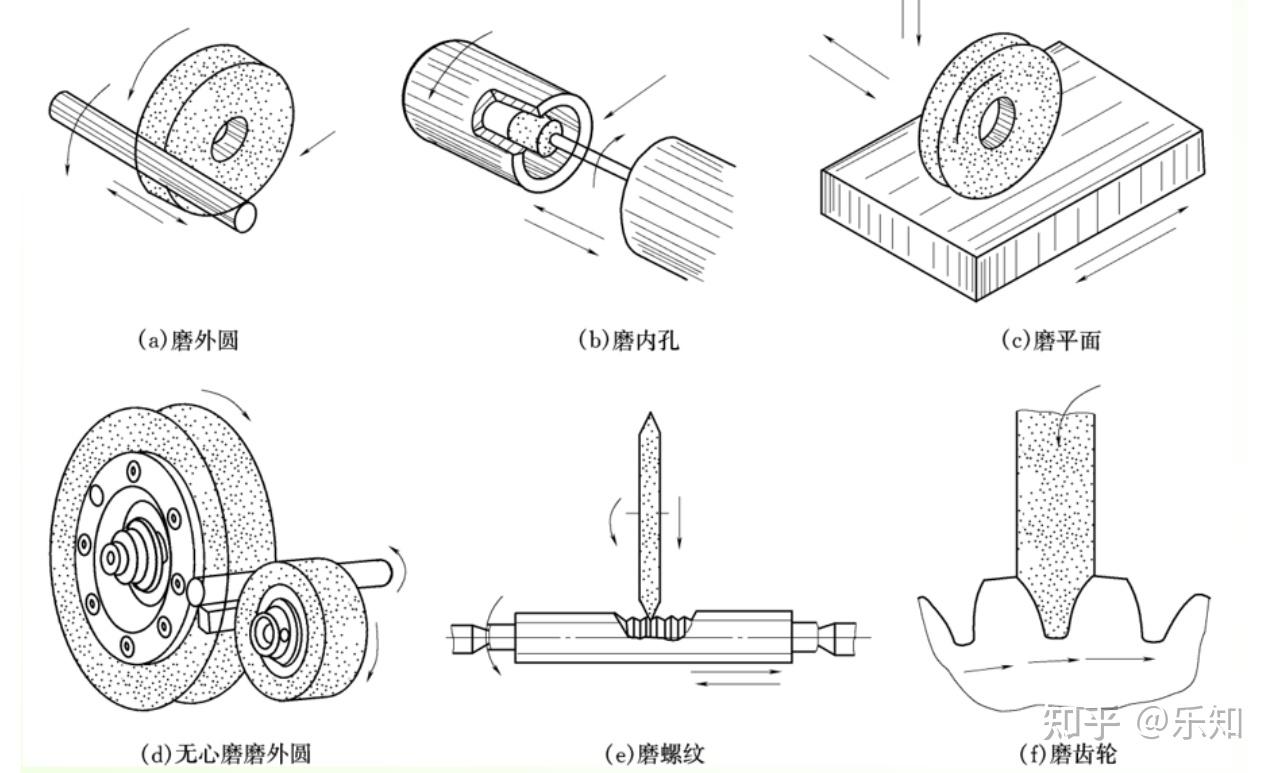 (a)磨外圆

(b)磨内孔

(c)磨平面

(d)无心磨磨外圆

(e)磨螺纹

(f)磨齿轮

知乎 @乐知