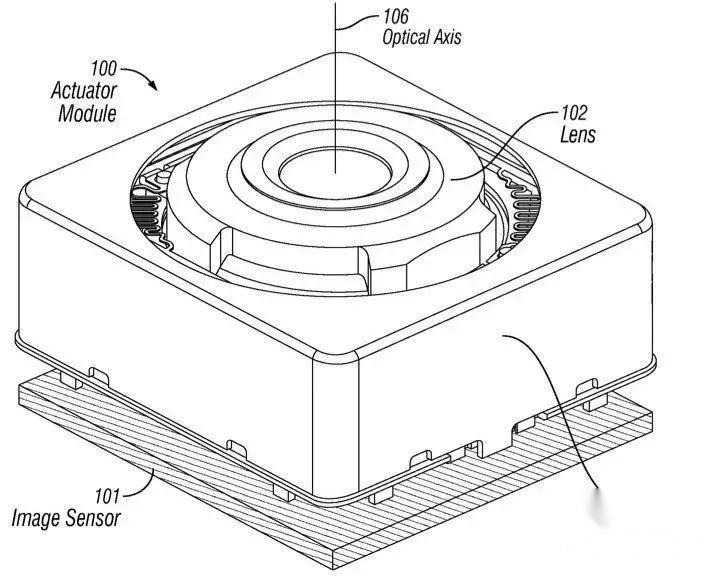 106
Optical Axis

100
Actuator
Module

102
Lens

101
Image Sensor