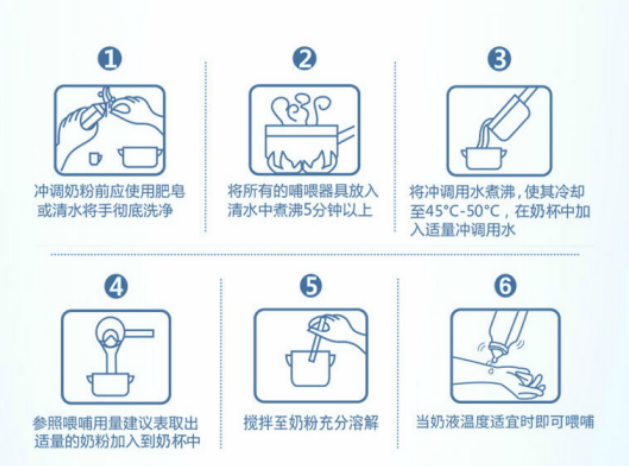 1
冲调奶粉前应使用肥皂或清水将手彻底洗净

2
将所有的哺喂器具放入清水中煮沸5分钟以上

3
将冲调用水煮沸，使其冷却至45°C-50°C，在奶杯中加入适量冲调用水

4
参照喂哺用量建议表取出适量的奶粉加入到奶杯中

5
搅拌至奶粉充分溶解

6
当奶液温度适宜时即可喂哺