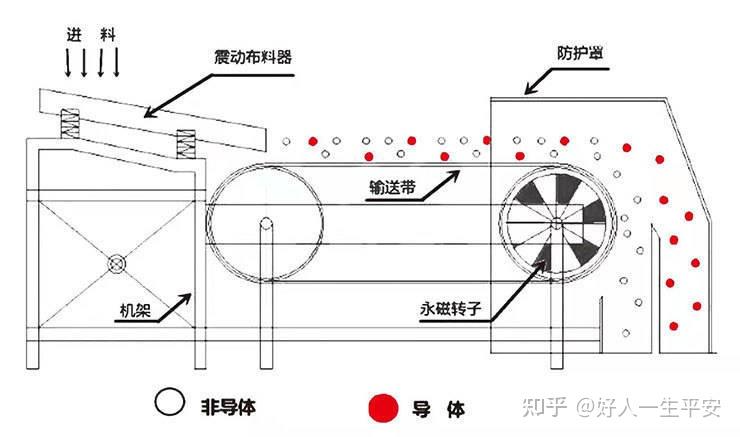 进 料

震动布料器

防护罩

输送带

机架

永磁转子

非导体

导 体

知乎 @好人一生平安