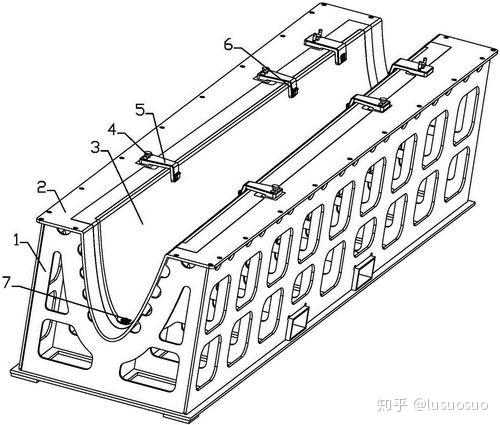 6
5
4
3
2
1
7
知乎 @lusuosuo