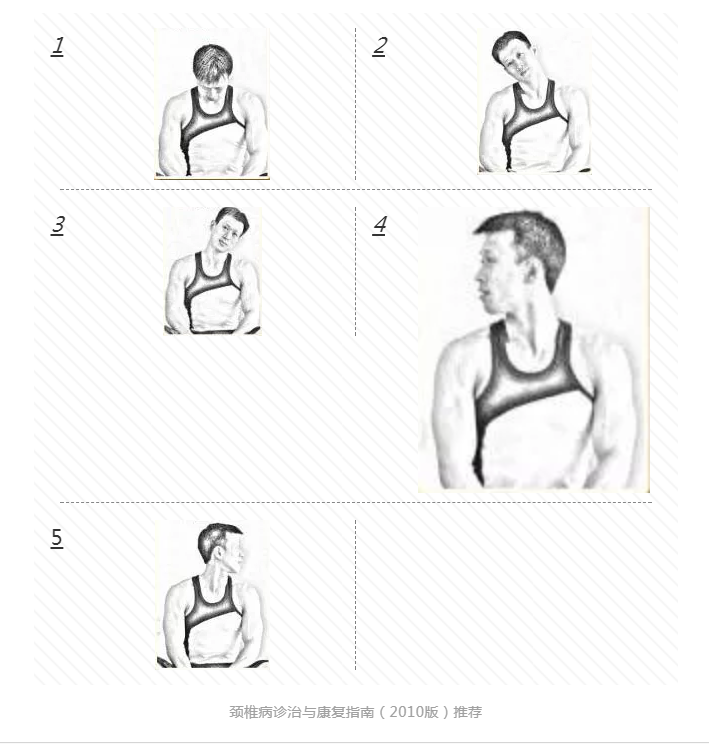 1

2

3

4

5

颈椎病诊治与康复指南（2010版）推荐