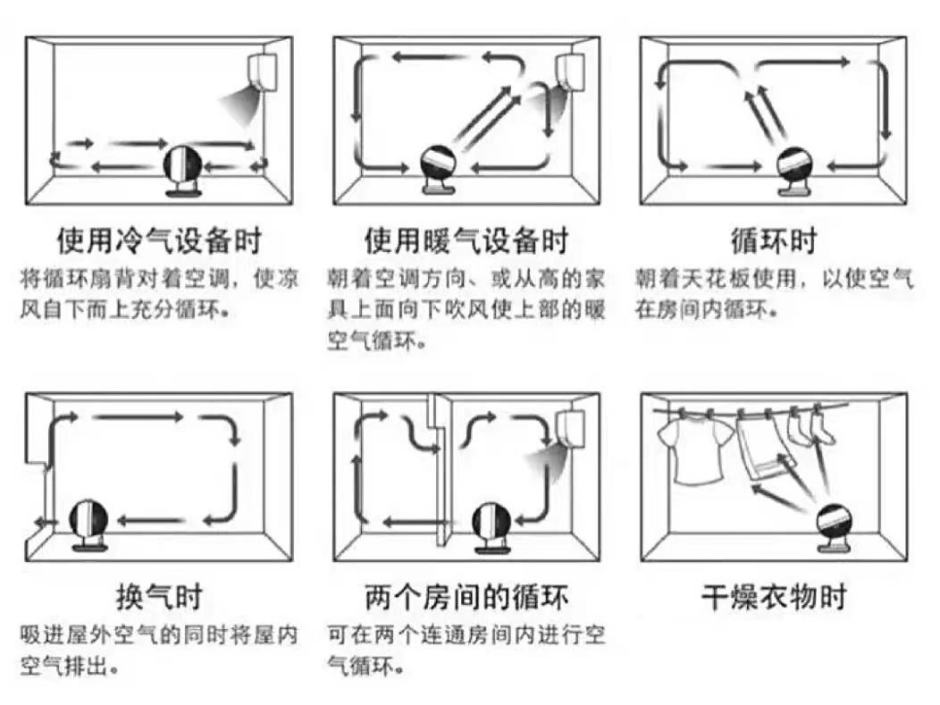 使用冷气设备时

将循环扇背对着空调，使凉风自下而上充分循环。

使用暖气设备时

朝着空调方向、或从高的家具上面向下吹风使上部的暖空气循环。

循环时

朝着天花板使用，以使空气在房间内循环。

换气时

吸进屋外空气的同时将屋内空气排出。

两个房间的循环

可在两个连通房间内进行空气循环。

干燥衣物时