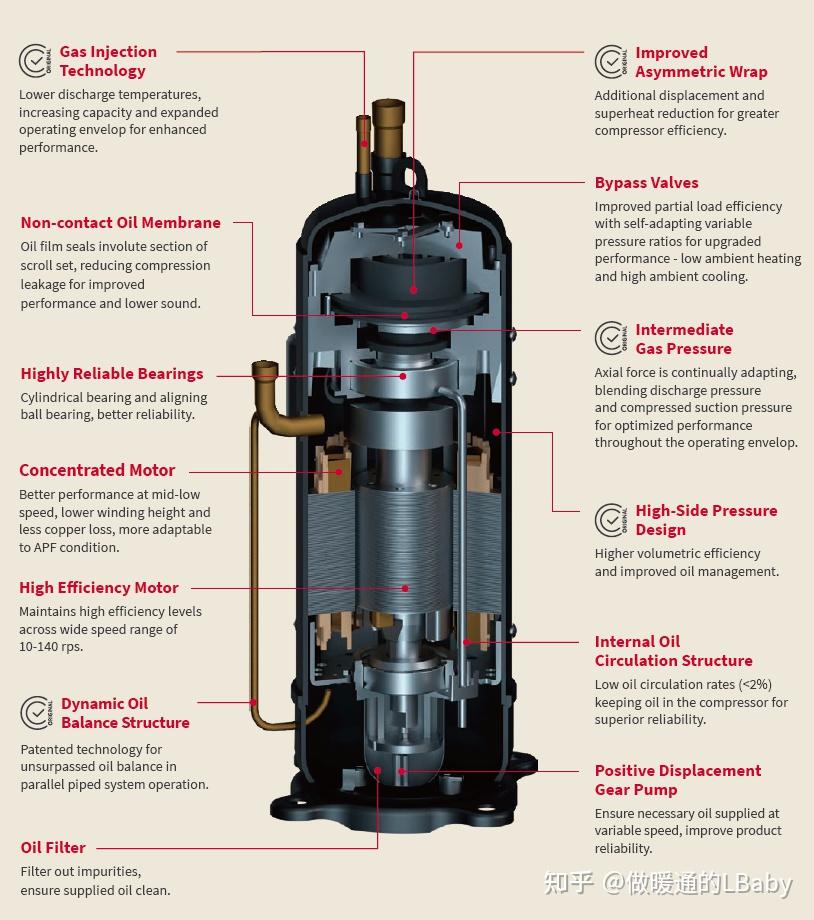 ORIGINAL Gas Injection Technology
Lower discharge temperatures, increasing capacity and expanded operating envelop for enhanced performance.

Non-contact Oil Membrane
Oil film seals involute section of scroll set, reducing compression leakage for improved performance and lower sound.

Highly Reliable Bearings
Cylindrical bearing and aligning ball bearing, better reliability.

Concentrated Motor
Better performance at mid-low speed, lower winding height and less copper loss, more adaptable to APF condition.

High Efficiency Motor
Maintains high efficiency levels across wide speed range of 10-140 rps.

ORIGINAL Dynamic Oil Balance Structure
Patented technology for unsurpassed oil balance in parallel piped system operation.

Oil Filter
Filter out impurities, ensure supplied oil clean.

ORIGINAL Improved Asymmetric Wrap
Additional displacement and superheat reduction for greater compressor efficiency.

Bypass Valves
Improved partial load efficiency with self-adapting variable pressure ratios for upgraded performance - low ambient heating and high ambient cooling.

ORIGINAL Intermediate Gas Pressure
Axial force is continually adapting, blending discharge pressure and compressed suction pressure for optimized performance throughout the operating envelop.

ORIGINAL High-Side Pressure Design
Higher volumetric efficiency and improved oil management.

Internal Oil Circulation Structure
Low oil circulation rates (<2%) keeping oil in the compressor for superior reliability.

Positive Displacement Gear Pump
Ensure necessary oil supplied at variable speed, improve product reliability.

知乎 @做暖通的LBaby