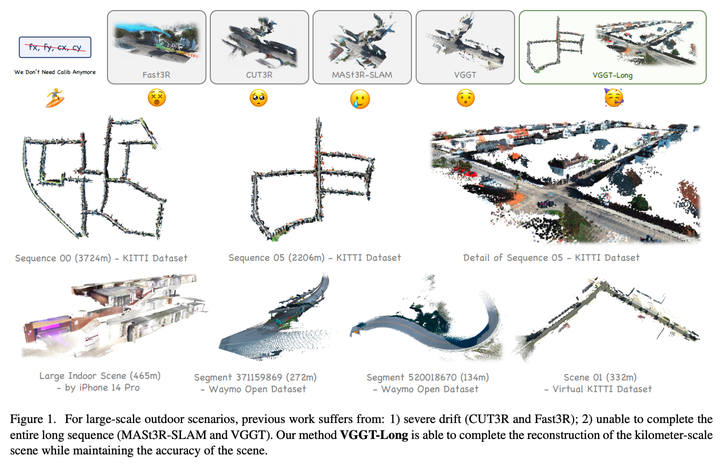 fx, fy, cx, cy

We Don't Need Calib Anymore

Fast3R

CUT3R

MASt3R-SLAM

VGGT

VGGT-Long

Sequence 00 (3724m) - KITTI Dataset

Sequence 05 (2206m) - KITTI Dataset

Detail of Sequence 05 - KITTI Dataset

Large Indoor Scene (465m) - by iPhone 14 Pro

Segment 371159869 (272m) - Waymo Open Dataset

Segment 520018670 (134m) - Waymo Open Dataset

Scene 01 (332m) - Virtual KITTI Dataset

Figure 1. For large-scale outdoor scenarios, previous work suffers from: 1) severe drift (CUT3R and Fast3R); 2) unable to complete the entire long sequence (MASt3R-SLAM and VGGT). Our method **VGGT-Long** is able to complete the reconstruction of the kilometer-scale scene while maintaining the accuracy of the scene.