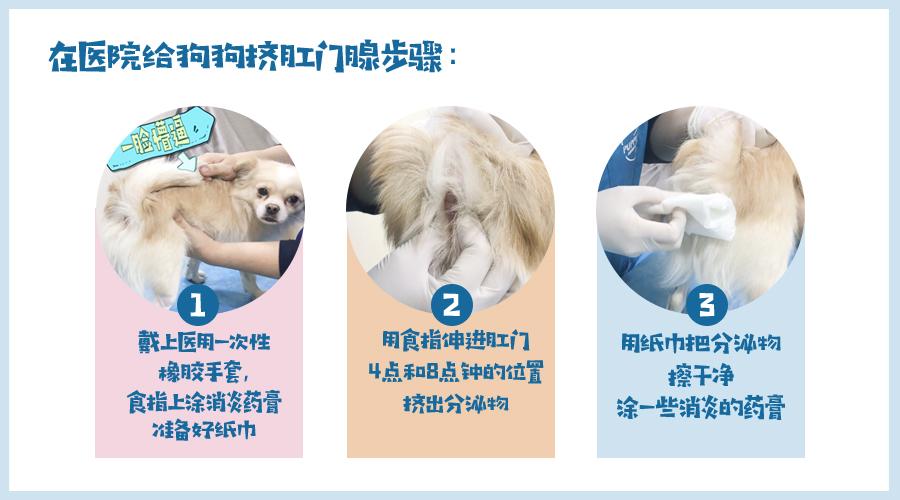 在医院给狗狗挤肛门腺步骤：

一脸懵逼

1
戴上医用一次性橡胶手套，食指上涂消炎药膏准备好纸巾

2
用食指伸进肛门4点和8点钟的位置挤出分泌物

3
用纸巾把分泌物擦干净涂一些消炎的药膏