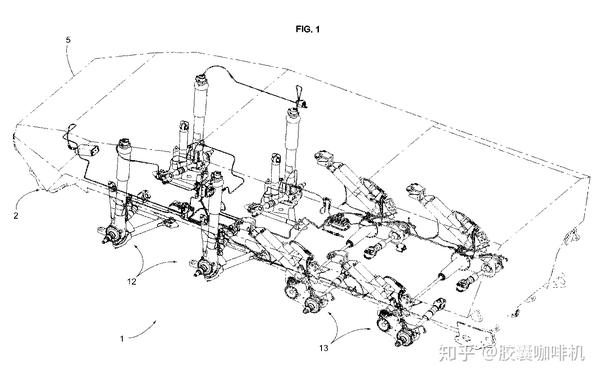 FIG. 1

5

2

12

1

13

知乎 @胶囊咖啡机