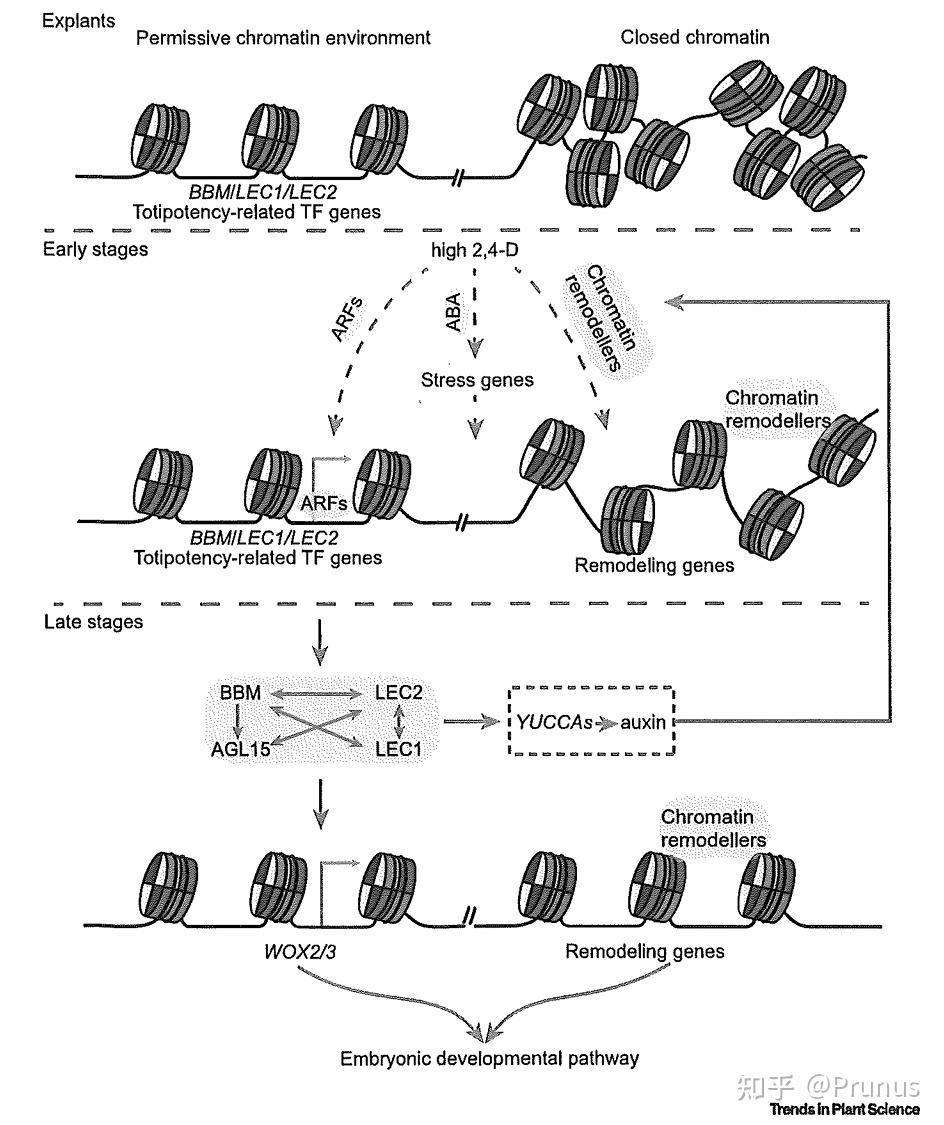 Explants

Permissive chromatin environment

Closed chromatin

BBM/LEC1/LEC2
Totipotency-related TF genes

Early stages

high 2,4-D

ARFs

ABA

Chromatin remodellers

Stress genes

Chromatin remodellers

ARFs

BBM/LEC1/LEC2
Totipotency-related TF genes

Remodeling genes

Late stages

BBM

LEC2

AGL15

LEC1

YUCCAs

auxin

Chromatin remodellers

WOX2/3

Remodeling genes

Embryonic developmental pathway

知乎 @Prunus

Trends in Plant Science