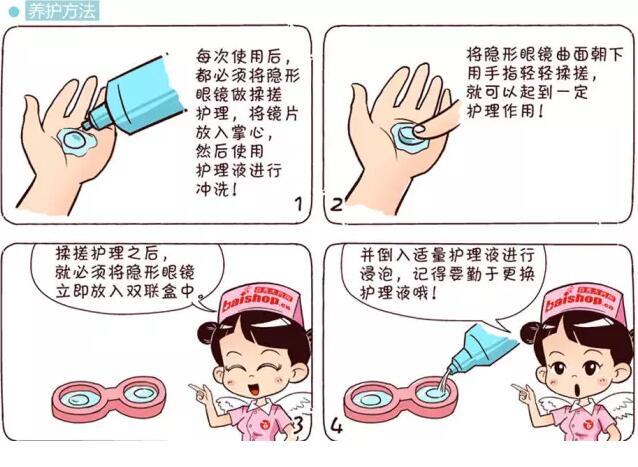 养护方法

每次使用后，都必须将隐形眼镜做揉搓护理，将镜片放入掌心，然后使用护理液进行冲洗！

1

将隐形眼镜曲面朝下用手指轻轻揉搓，就可以起到一定护理作用！

2

揉搓护理之后，就必须将隐形眼镜立即放入双联盒中。

baishop

3

并倒入适量护理液进行浸泡，记得要勤于更换护理液哦！

baishop

4