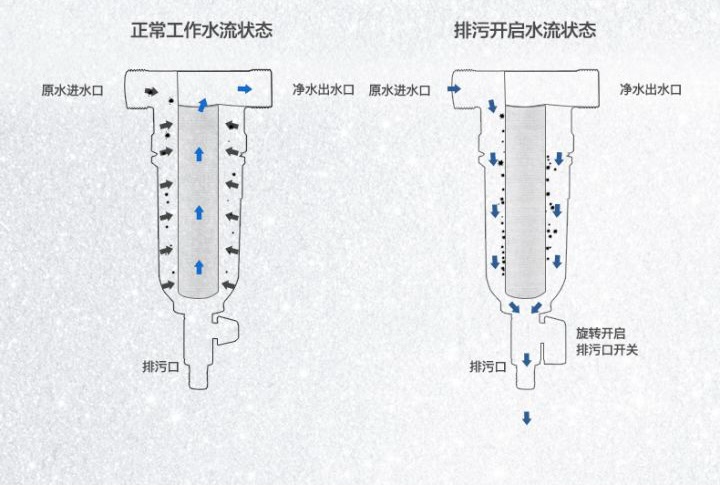 正常工作水流状态

原水进水口

净水出水口

排污口

排污开启水流状态

原水进水口

净水出水口

旋转开启
排污口开关

排污口