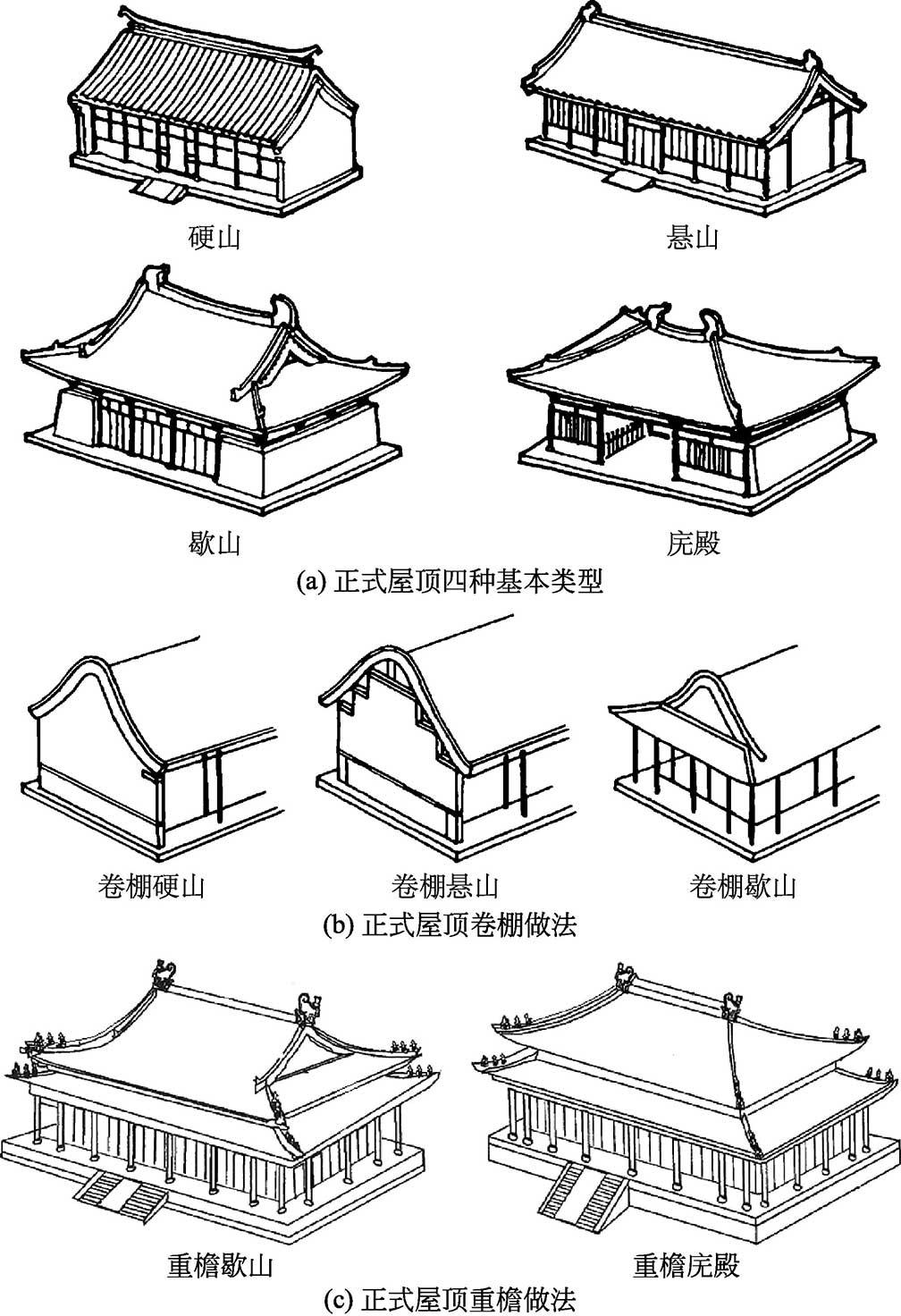 硬山

悬山

歇山

庑殿

(a) 正式屋顶四种基本类型

卷棚硬山

卷棚悬山

卷棚歇山

(b) 正式屋顶卷棚做法

重檐歇山

重檐庑殿

(c) 正式屋顶重檐做法