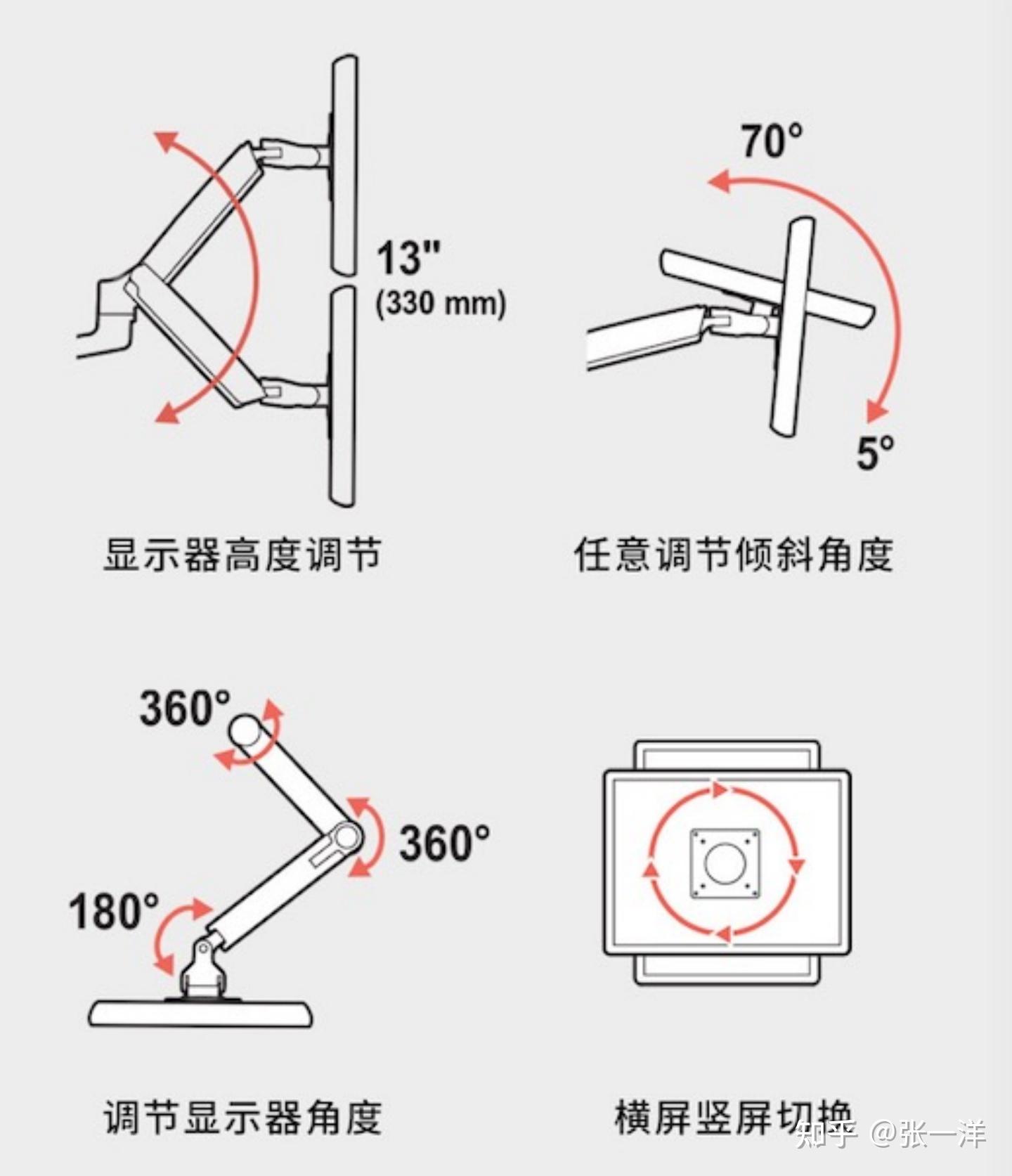 13"
(330 mm)

显示器高度调节

70°

5°

任意调节倾斜角度

360°

360°

180°

调节显示器角度

横屏竖屏切换

知乎 @张一洋