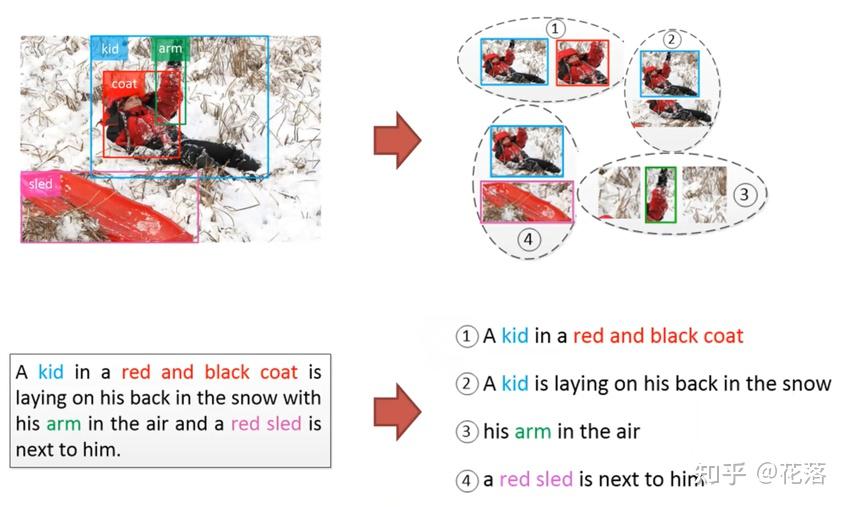 kid
arm
coat
sled

①
②
③
④

A kid in a red and black coat is laying on his back in the snow with his arm in the air and a red sled is next to him.

① A kid in a red and black coat

② A kid is laying on his back in the snow

③ his arm in the air

④ a red sled is next to him

知乎 @花落