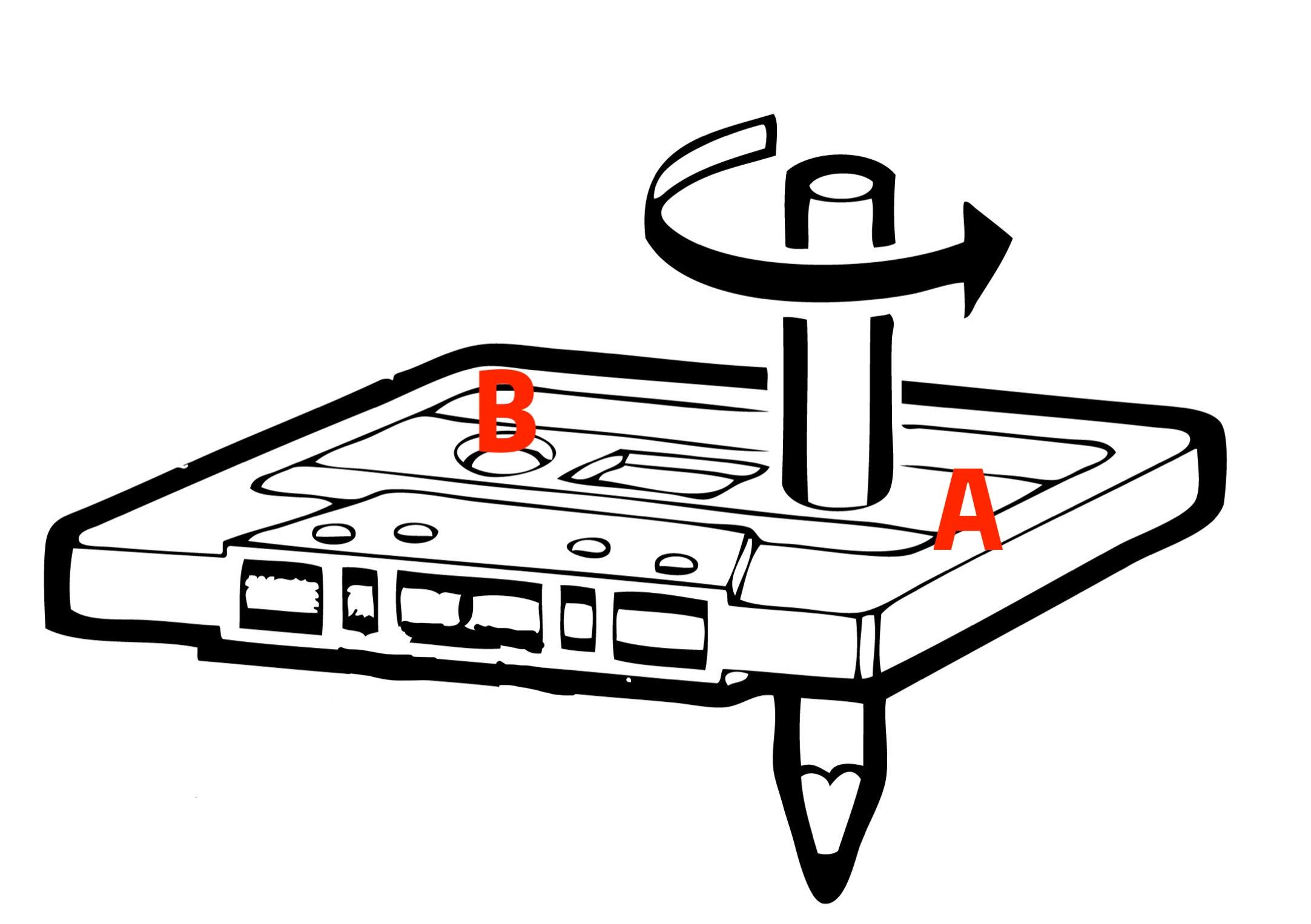 B

A