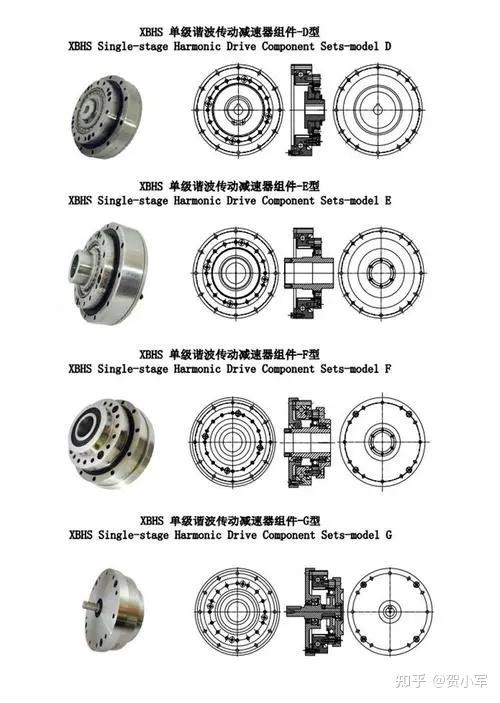 XBHS 单级谐波传动减速器组件-D型
XBHS Single-stage Harmonic Drive Component Sets-model D

XBHS 单级谐波传动减速器组件-E型
XBHS Single-stage Harmonic Drive Component Sets-model E

XBHS 单级谐波传动减速器组件-F型
XBHS Single-stage Harmonic Drive Component Sets-model F

XBHS 单级谐波传动减速器组件-G型
XBHS Single-stage Harmonic Drive Component Sets-model G

知乎 @贺小军