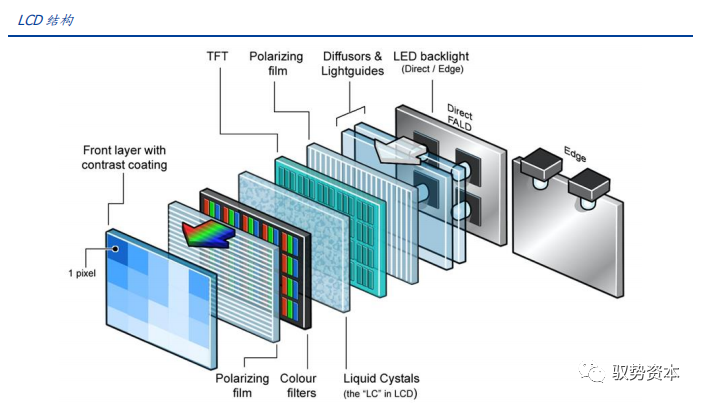 LCD 结构

TFT

Polarizing film

Diffusors & Lightguides

LED backlight (Direct / Edge)

Direct FALD

Edge

Front layer with contrast coating

1 pixel

Polarizing film

Colour filters

Liquid Cystals (the "LC" in LCD)

驭势资本